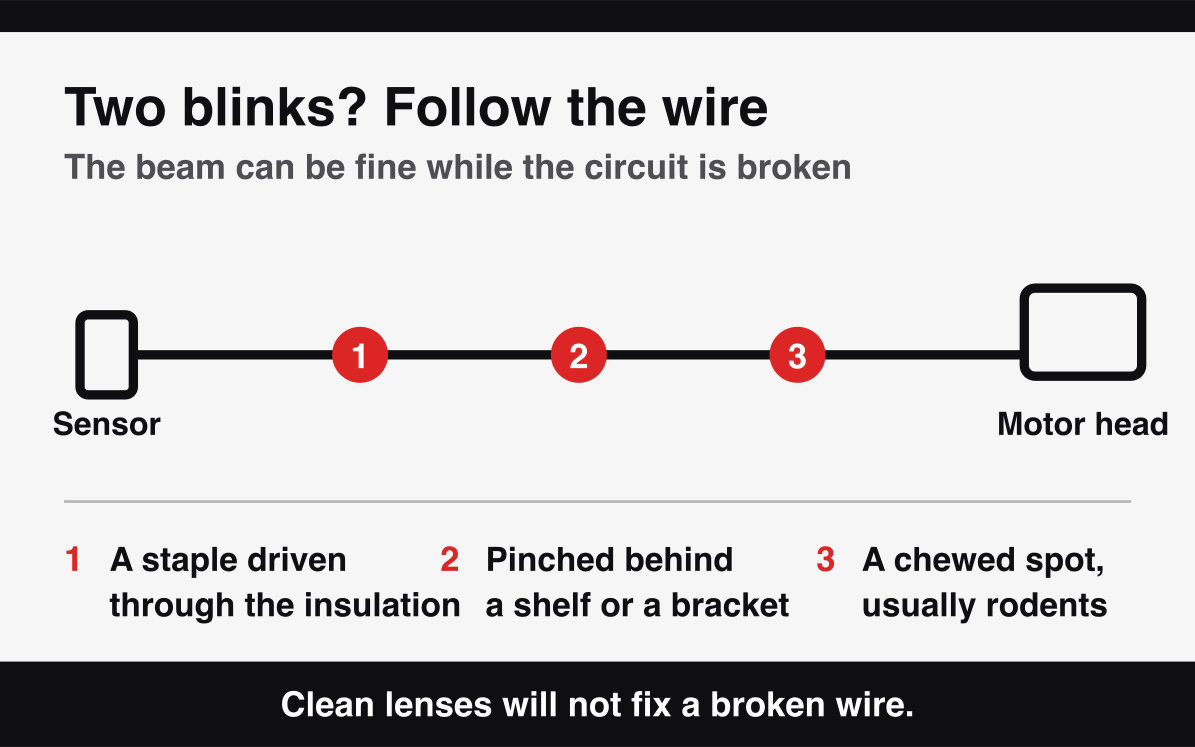 Two blinks? Follow the wire
The beam can be fine while the circuit is broken

1 2 3

Sensor

Motor head

1 A staple driven through the insulation

2 Pinched behind a shelf or a bracket

3 A chewed spot, usually rodents

Clean lenses will not fix a broken wire.